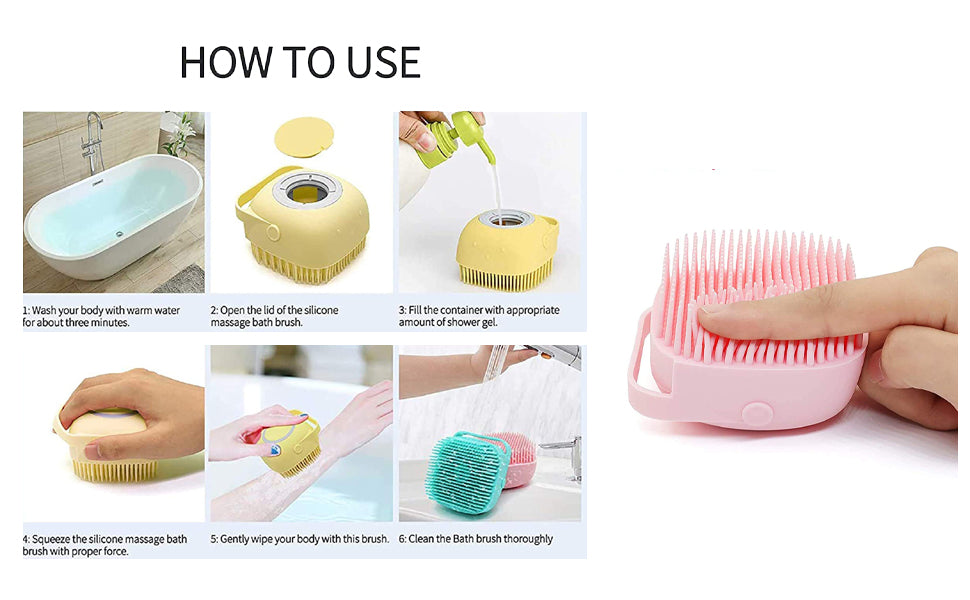 HOW TO USE

1: Wash your body with warm water for about three minutes.

2: Open the lid of the silicone massage bath brush.

3: Fill the container with appropriate amount of shower gel.

4: Squeeze the silicone massage bath brush with proper force.

5: Gently wipe your body with this brush.

6: Clean the Bath brush thoroughly