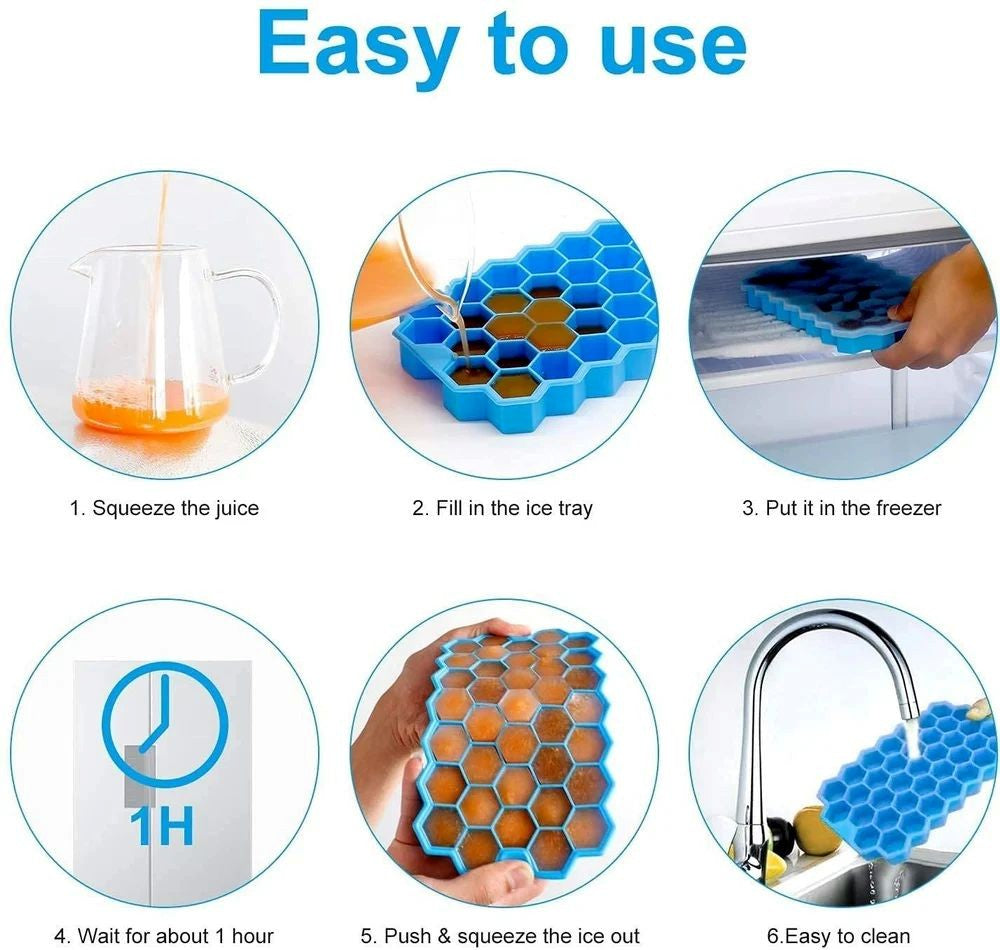 Easy to use

1. Squeeze the juice

2. Fill in the ice tray

3. Put it in the freezer

1H

4. Wait for about 1 hour

5. Push & squeeze the ice out

6.Easy to clean