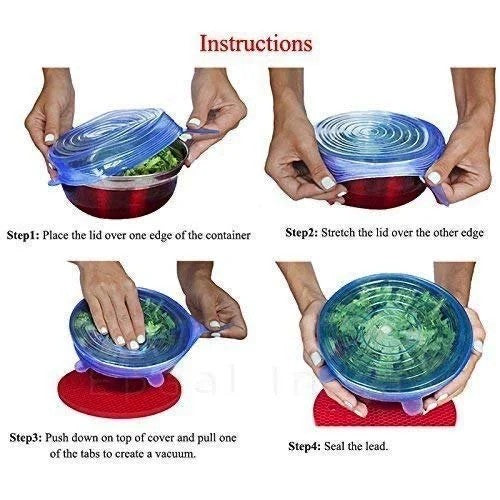 Instructions

Step1: Place the lid over one edge of the container

Step2: Stretch the lid over the other edge

Step3: Push down on top of cover and pull one of the tabs to create a vacuum.

Step4: Seal the lead.